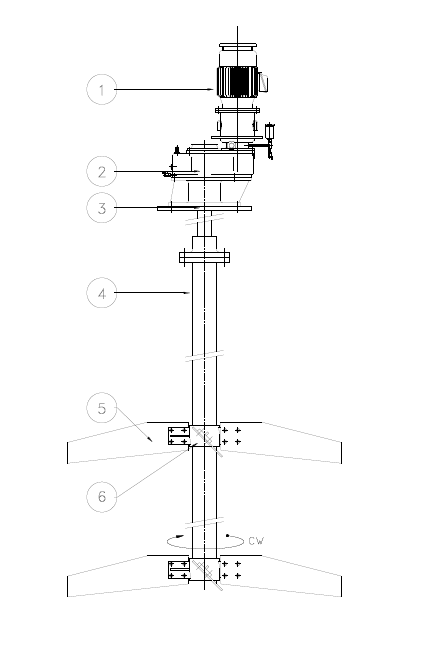 1
2
3
4
5
6
CW